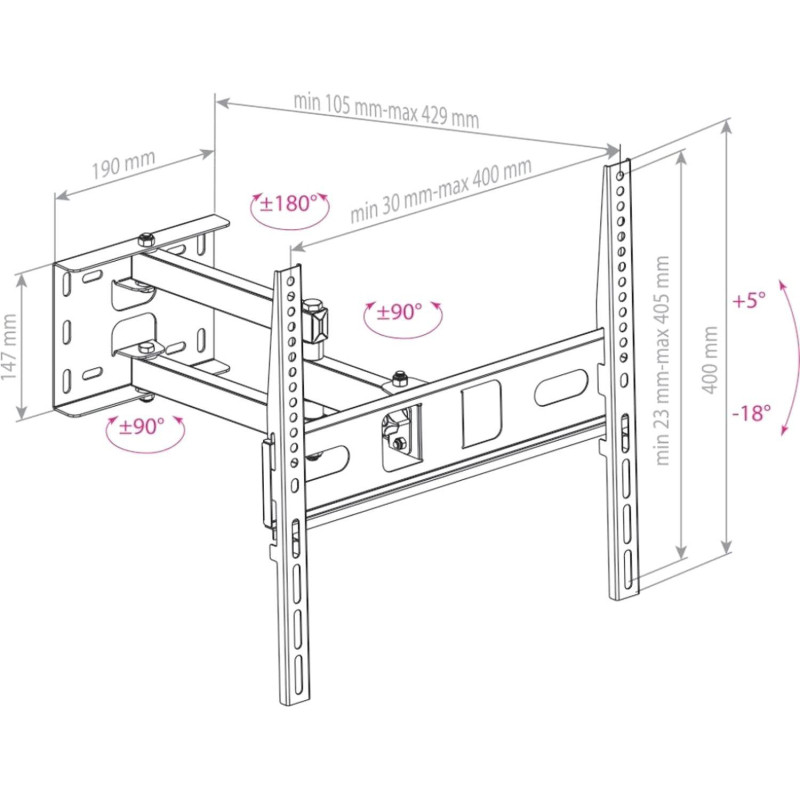 min 105 mm-max 429 mm

190 mm

±180°

min 30 mm-max 400 mm

147 mm

±90°

±90°

min 23 mm-max 405 mm

400 mm

+5°

-18°