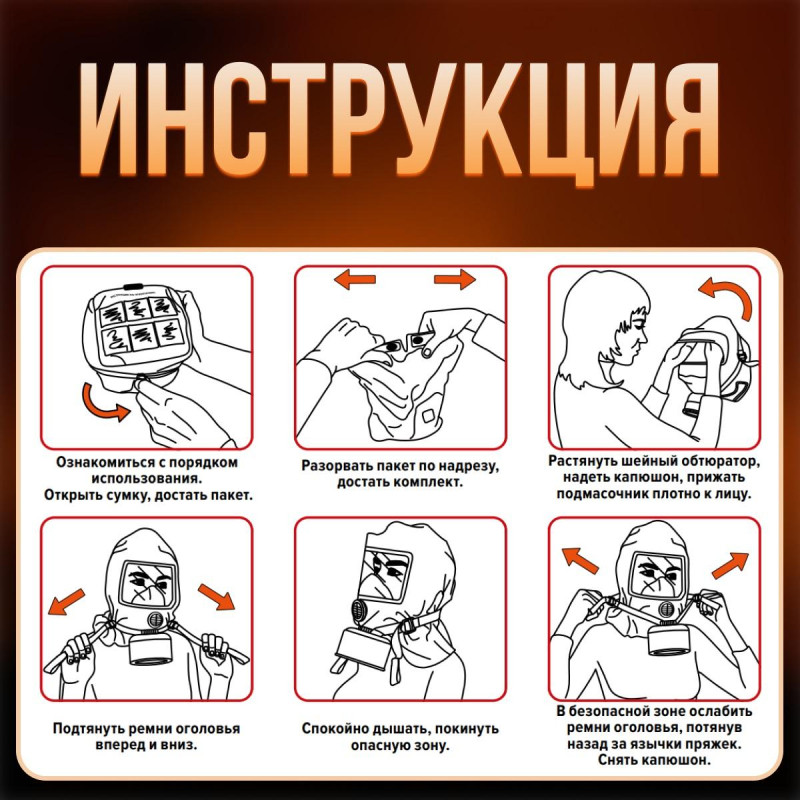 ИНСТРУКЦИЯ

Ознакомиться с порядком использования. Открыть сумку, достать пакет.

Разорвать пакет по надрезу, достать комплект.

Растянуть шейный обтюратор, надеть капюшон, прижать подмасочник плотно к лицу.

Подтянуть ремни оголовья вперед и вниз.

Спокойно дышать, покинуть опасную зону.

В безопасной зоне ослабить ремни оголовья, потянув назад за язычки пряжек. Снять капюшон.