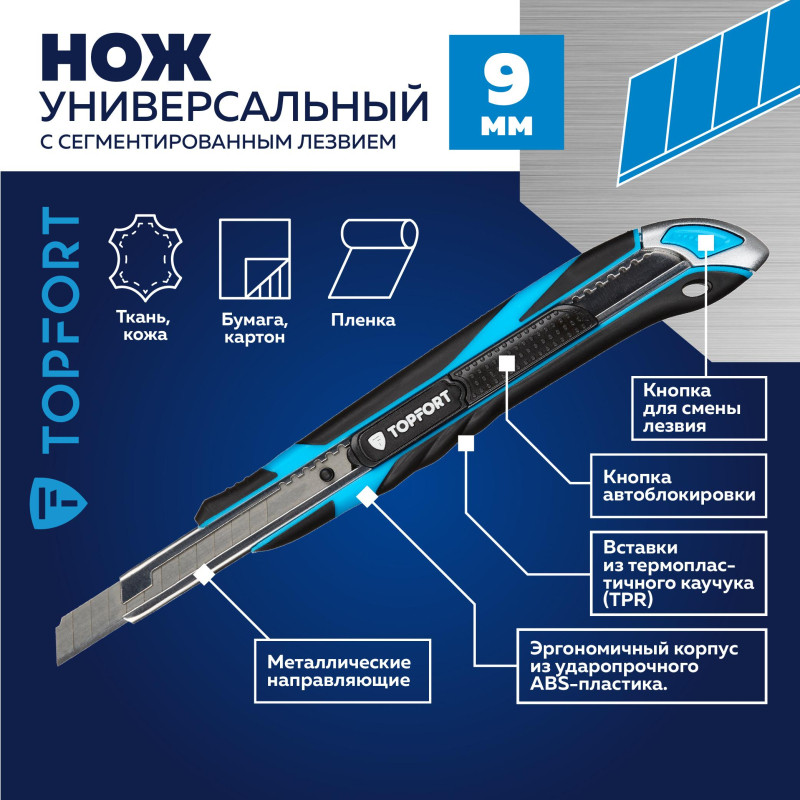 НОЖ
УНИВЕРСАЛЬНЫЙ
С СЕГМЕНТИРОВАННЫМ ЛЕЗВИЕМ

9
мм

TOPFORT

Ткань, кожа

Бумага, картон

Пленка

TOPFORT

Кнопка для смены лезвия

Кнопка автоблокировки

Вставки из термопластичного каучука (TPR)

Эргономичный корпус из ударопрочного ABS-пластика.

Металлические направляющие