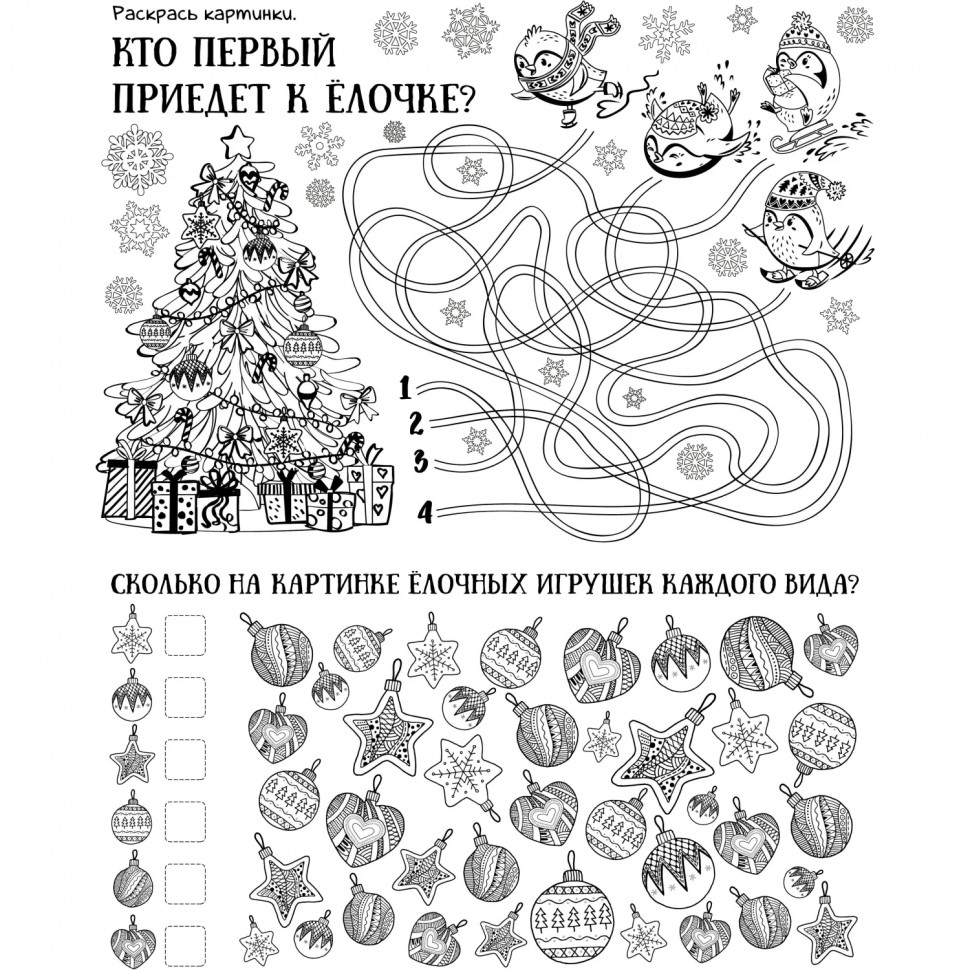 Раскрась картинки.

КТО ПЕРВЫЙ ПРИЕДЕТ К ЁЛОЧКЕ?

1
2
3
4

СКОЛЬКО НА КАРТИНКЕ ЁЛОЧНЫХ ИГРУШЕК КАЖДОГО ВИДА?