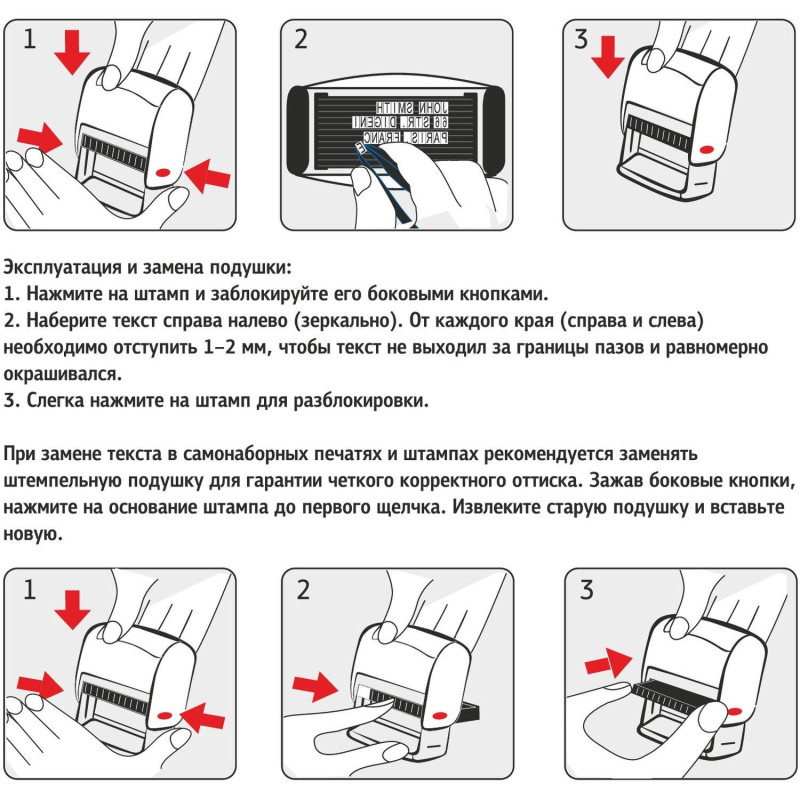 1

2

JOHN SMITH
66 STR. DIGENI
PARIS FRANC

3

Эксплуатация и замена подушки:
1. Нажмите на штамп и заблокируйте его боковыми кнопками.
2. Наберите текст справа налево (зеркально). От каждого края (справа и слева) необходимо отступить 1–2 мм, чтобы текст не выходил за границы пазов и равномерно окрашивался.
3. Слегка нажмите на штамп для разблокировки.

При замене текста в самонаборных печатях и штампах рекомендуется заменять штемпельную подушку для гарантии четкого корректного оттиска. Зажав боковые кнопки, нажмите на основание штампа до первого щелчка. Извлеките старую подушку и вставьте новую.

1

2

3