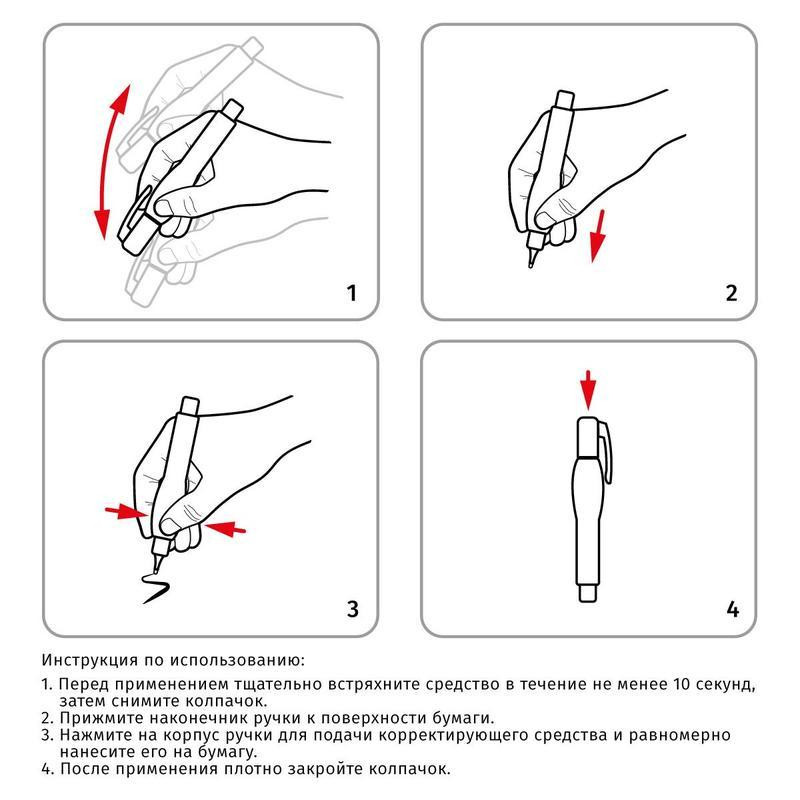 1

2

3

4

Инструкция по использованию:

1. Перед применением тщательно встряхните средство в течение не менее 10 секунд, затем снимите колпачок.
2. Прижмите наконечник ручки к поверхности бумаги.
3. Нажмите на корпус ручки для подачи корректирующего средства и равномерно нанесите его на бумагу.
4. После применения плотно закройте колпачок.