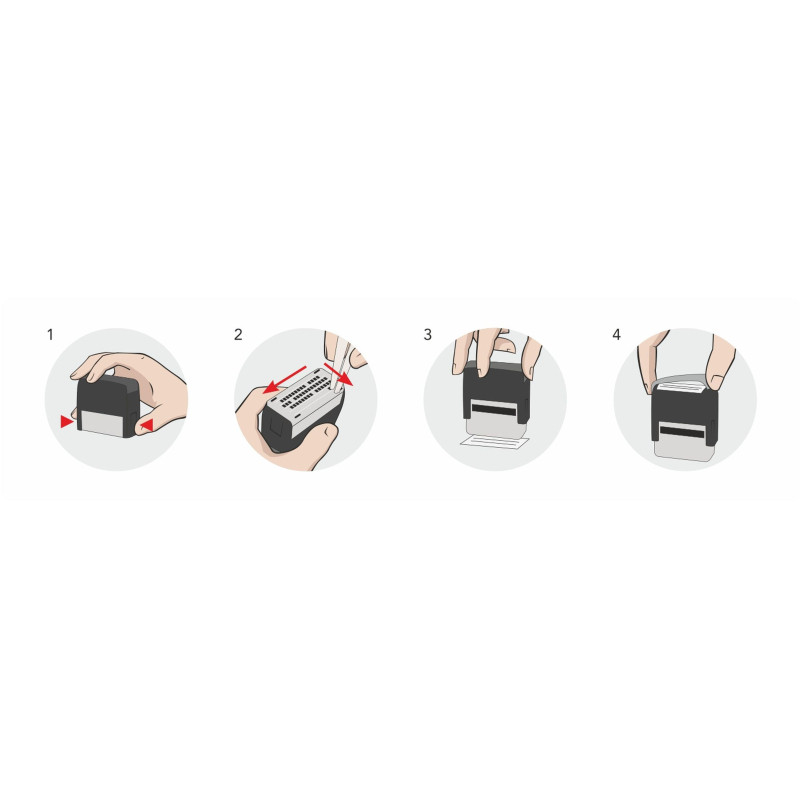 1

2

3

4