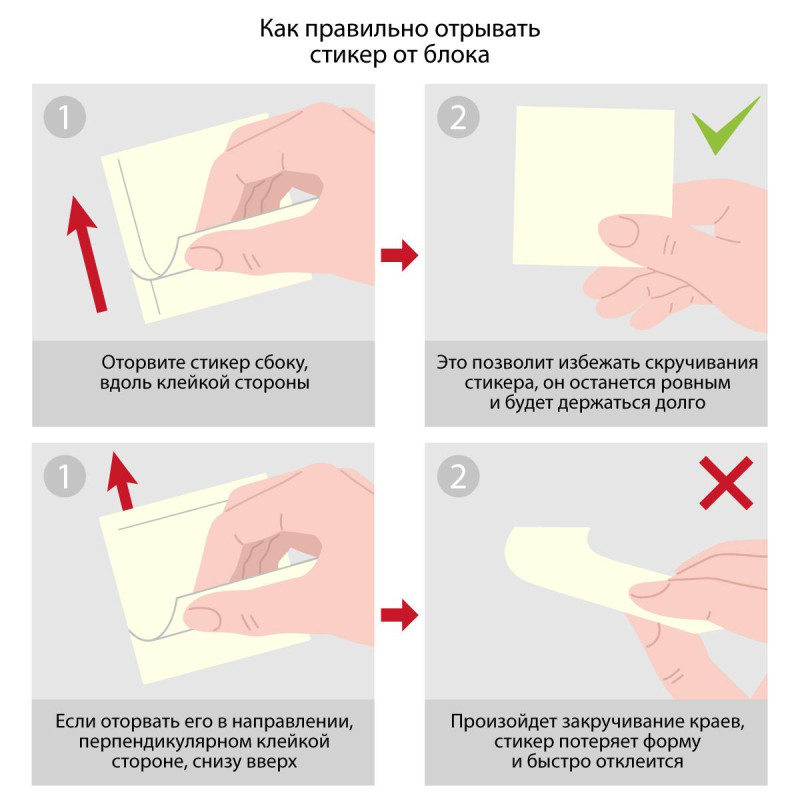 Как правильно отрывать стикер от блока

1

Оторвите стикер сбоку, вдоль клейкой стороны

2

Это позволит избежать скручивания стикера, он останется ровным и будет держаться долго

1

Если оторвать его в направлении, перпендикулярном клейкой стороне, снизу вверх

2

Произойдет закручивание краев, стикер потеряет форму и быстро отклеится