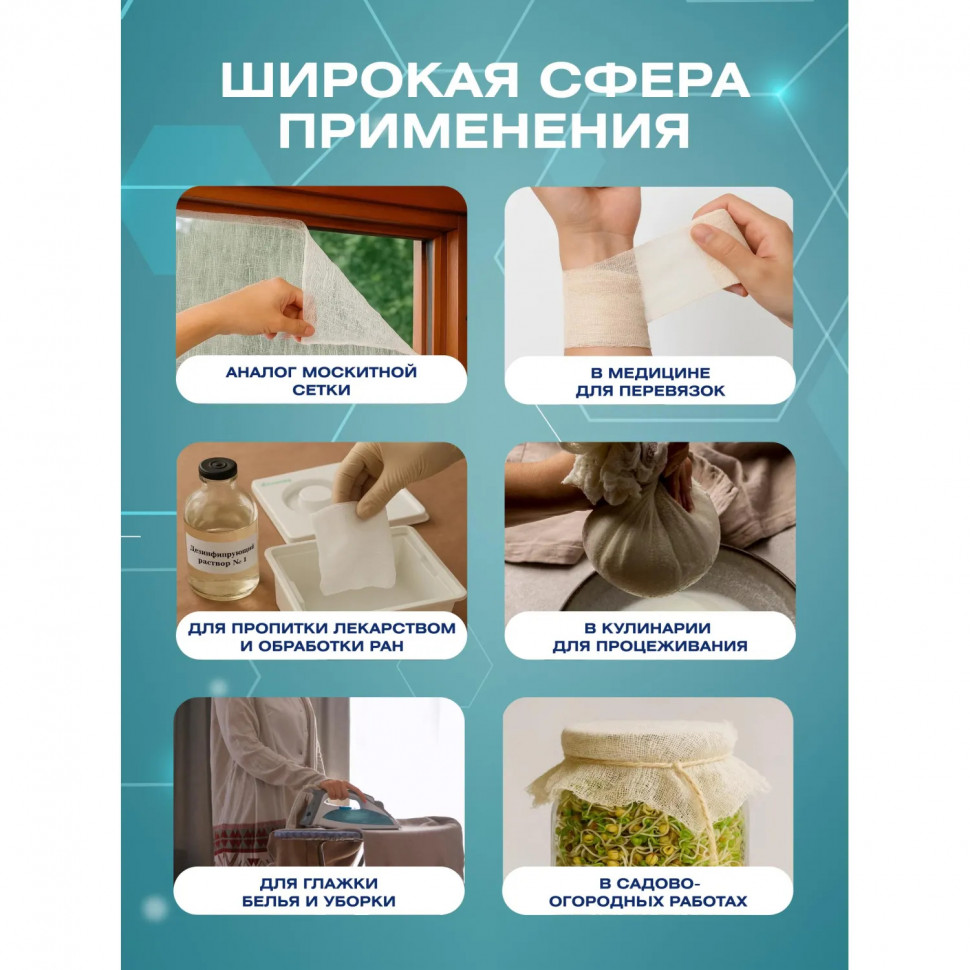 ШИРОКАЯ СФЕРА ПРИМЕНЕНИЯ

АНАЛОГ МОСКИТНОЙ СЕТКИ

В МЕДИЦИНЕ ДЛЯ ПЕРЕВЯЗОК

Дезинфицирующий раствор № 1

ДЛЯ ПРОПИТКИ ЛЕКАРСТВОМ И ОБРАБОТКИ РАН

В КУЛИНАРИИ ДЛЯ ПРОЦЕЖИВАНИЯ

ДЛЯ ГЛАЖКИ БЕЛЬЯ И УБОРКИ

В САДОВО-ОГОРОДНЫХ РАБОТАХ