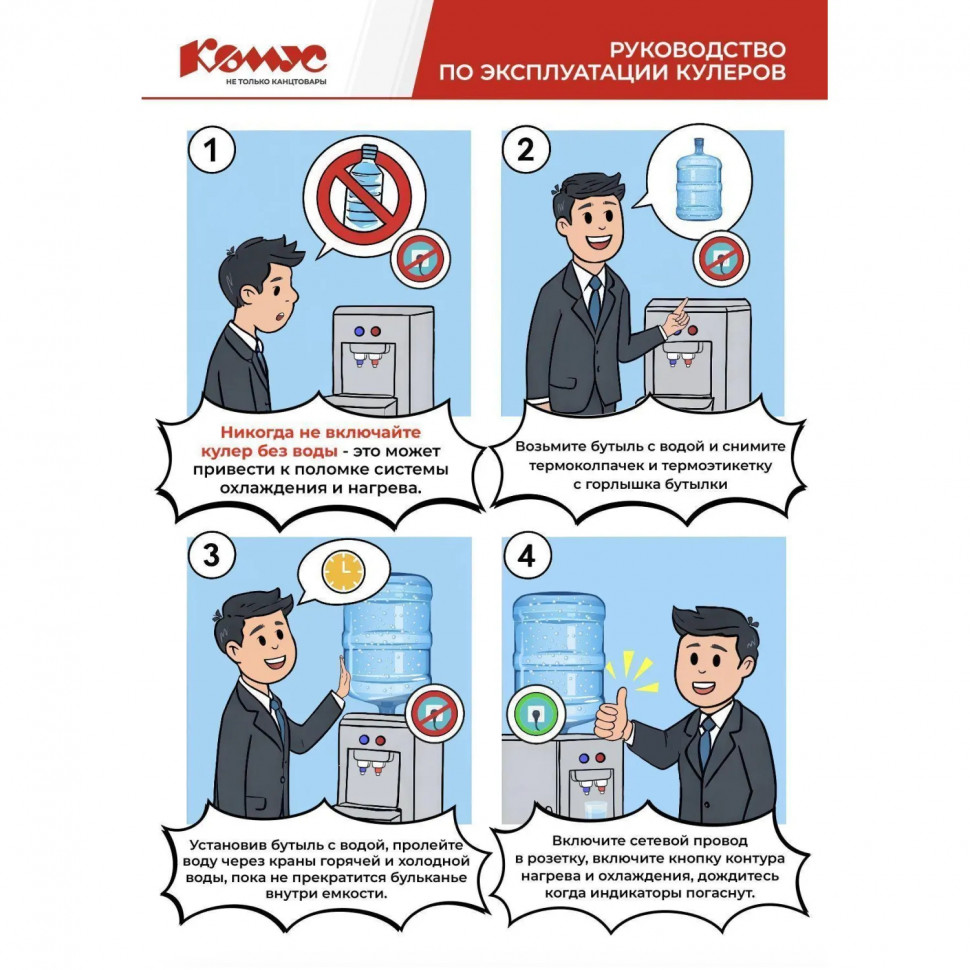 Комус
НЕ ТОЛЬКО КАНЦТОВАРЫ

РУКОВОДСТВО ПО ЭКСПЛУАТАЦИИ КУЛЕРОВ

1

Никогда не включайте кулер без воды - это может привести к поломке системы охлаждения и нагрева.

2

Возьмите бутыль с водой и снимите термоколпачек и термоэтикетку с горлышка бутылки

3

Установив бутыль с водой, пролейте воду через краны горячей и холодной воды, пока не прекратится бульканье внутри емкости.

4

Включите сетевой провод в розетку, включите кнопку контура нагрева и охлаждения, дождитесь когда индикаторы погаснут.