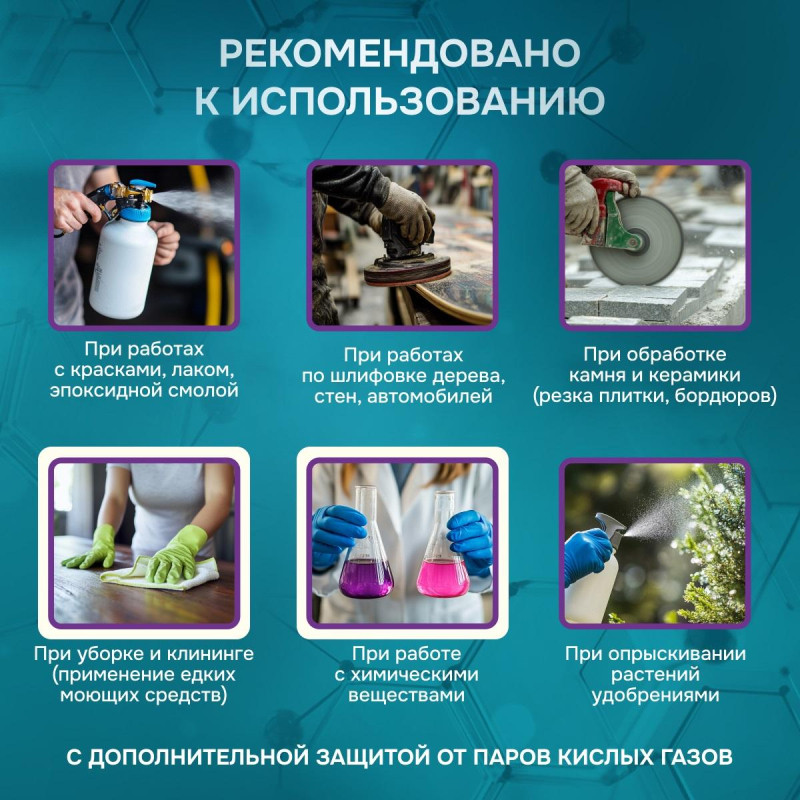 РЕКОМЕНДОВАНО К ИСПОЛЬЗОВАНИЮ

При работах с красками, лаком, эпоксидной смолой

При работах по шлифовке дерева, стен, автомобилей

При обработке камня и керамики (резка плитки, бордюров)

При уборке и клининге (применение едких моющих средств)

При работе с химическими веществами

При опрыскивании растений удобрениями

С ДОПОЛНИТЕЛЬНОЙ ЗАЩИТОЙ ОТ ПАРОВ КИСЛЫХ ГАЗОВ